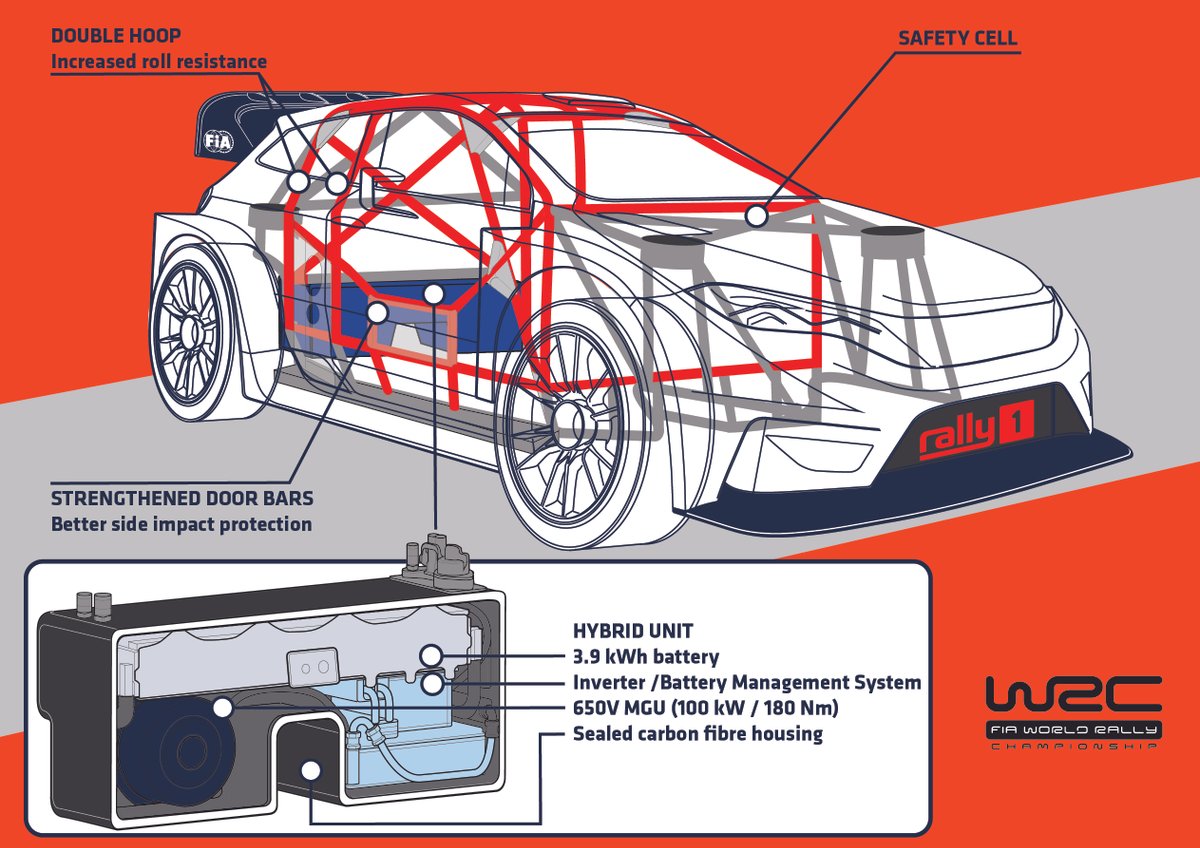 DOUBLE HOOP
Increased roll resistance

SAFETY CELL

FIA

rally 1

STRENGTHENED DOOR BARS
Better side impact protection

HYBRID UNIT
3.9 kWh battery
Inverter /Battery Management System
650V MGU (100 kW / 180 Nm)
Sealed carbon fibre housing

WRC
FIA WORLD RALLY
CHAMPIONSHIP